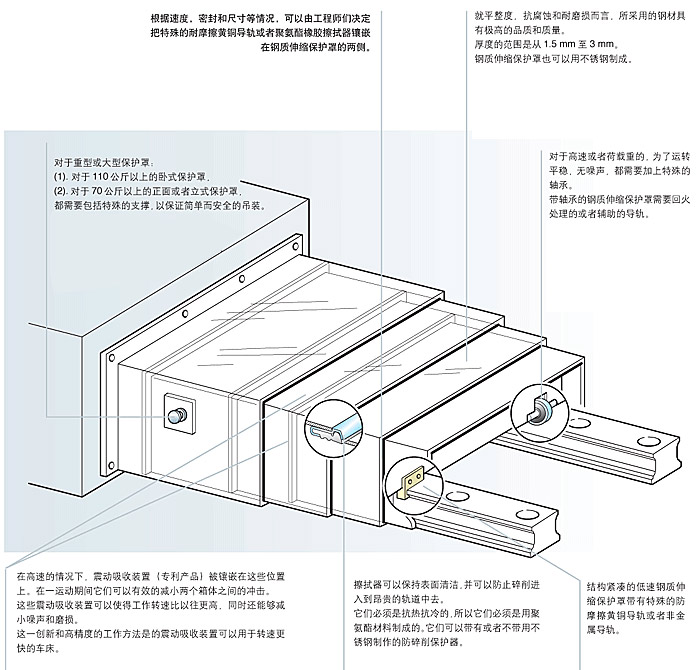 根据速度、密封和尺寸等情况，可以由工程师们决定把特殊的耐摩擦黄铜导轨或者聚氨酯橡胶擦拭器镶嵌在钢质伸缩保护罩的两侧。

就平整度，抗腐蚀和耐磨损而言，所采用的钢材具有极高的品质和质量。
厚度的范围是从 1.5 mm 至 3 mm。
钢质伸缩保护罩也可以用不锈钢制成。

对于重型或大型保护罩：
(1). 对于 110 公斤以上的卧式保护罩，
(2). 对于 70 公斤以上的正面或者立式保护罩，
都需要包括特殊的支撑，以保证简单而安全的吊装。

对于高速或者荷载重的，为了运转平稳，无噪声，都需要加上特殊的轴承。
带轴承的钢质伸缩保护罩需要回火处理的或者辅助的导轨。

在高速的情况下，震动吸收装置（专利产品）被镶嵌在这些位置上。在一运动期间它们可以有效的减小两个箱体之间的冲击。
这些震动吸收装置可以使得工作转速比以往更高，同时还能够减小噪声和磨损。
这一创新和高精度的工作方法是的震动吸收装置可以用于转速更快的车床。

擦拭器可以保持表面清洁，并可以防止碎削进入到昂贵的轨道中去。
它们必须是抗热抗冷的，所以它们必须是用聚氨酯材料制成的。它们可以带有或者不带用不锈钢制作的防碎削保护器。

结构紧凑的低速钢质伸缩保护罩带有特殊的防摩擦黄铜导轨或者非金属导轨。